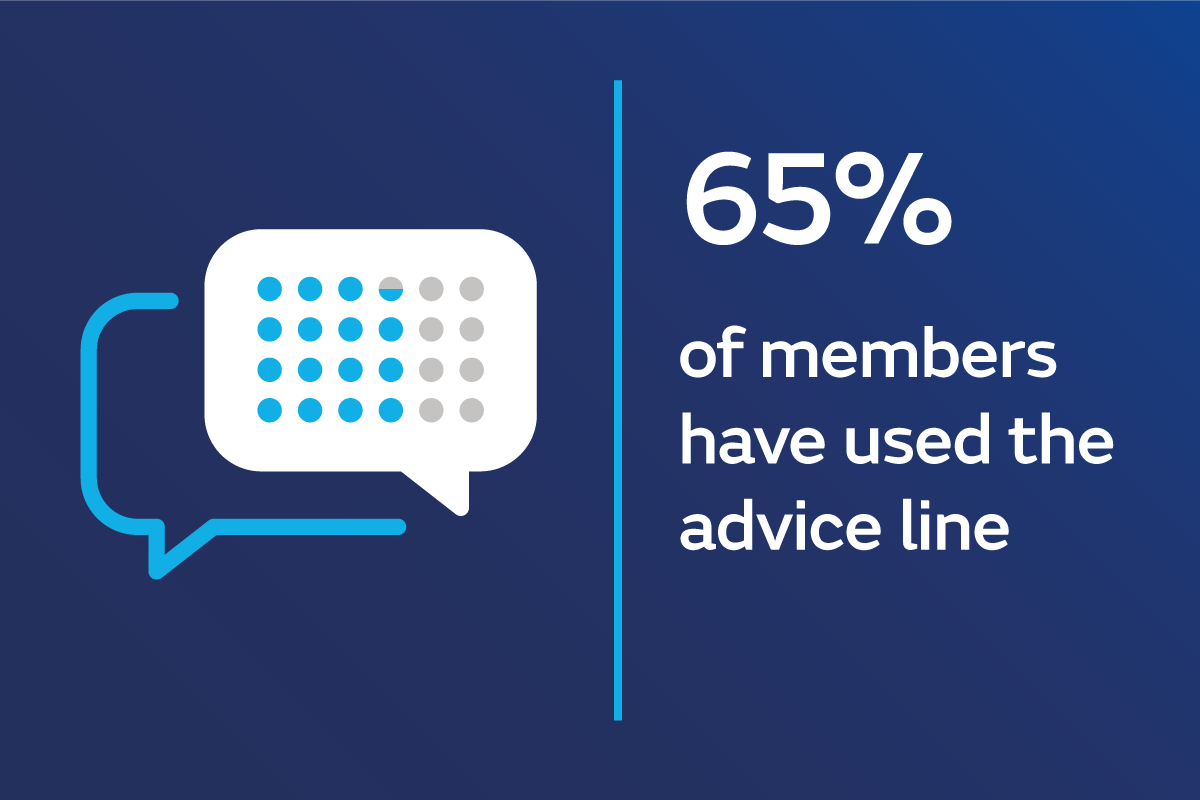 65%

of members have used the advice line